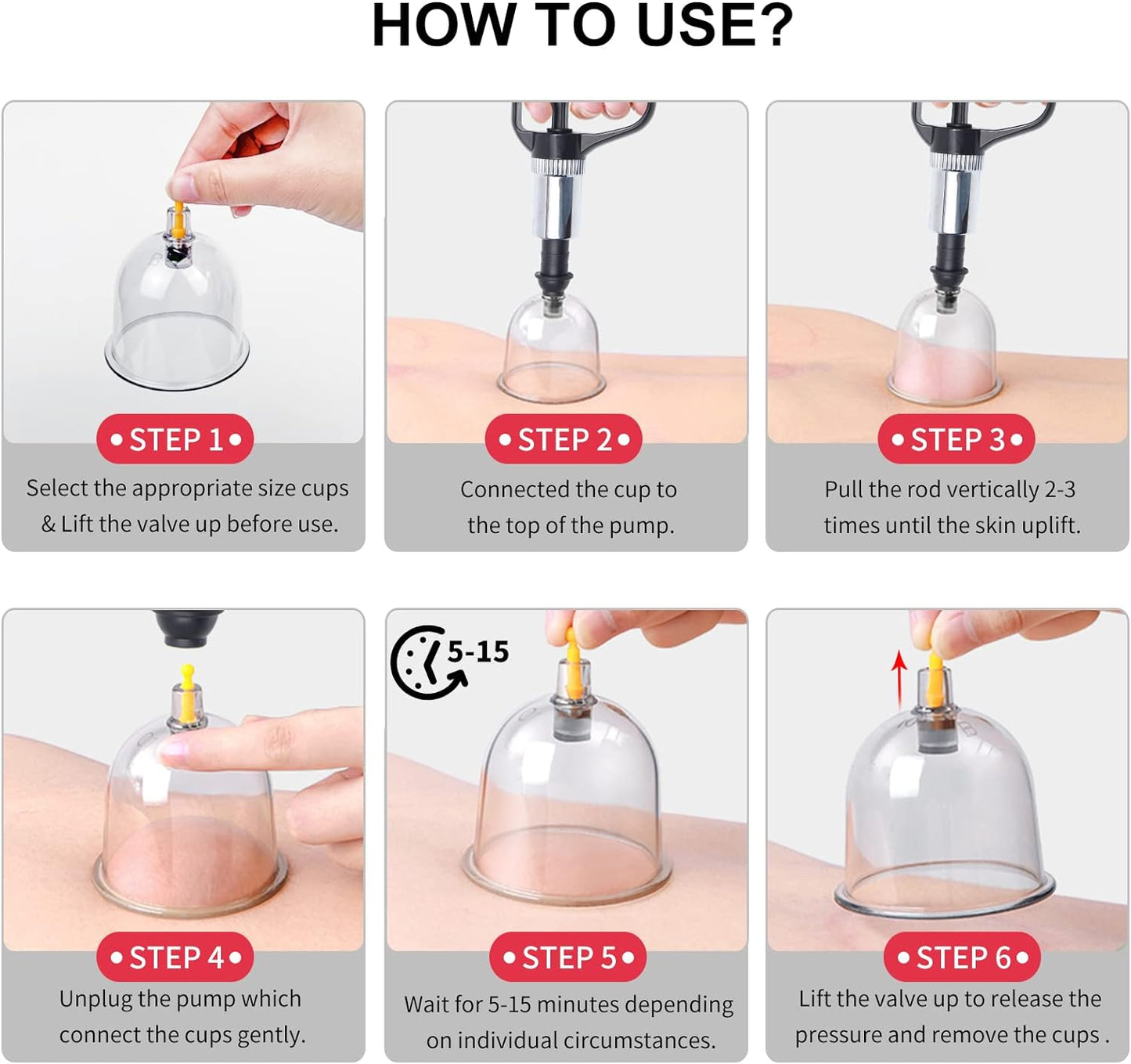 HOW TO USE?

• STEP 1 •
Select the appropriate size cups & Lift the valve up before use.

• STEP 2 •
Connected the cup to the top of the pump.

• STEP 3 •
Pull the rod vertically 2-3 times until the skin uplift.

• STEP 4 •
Unplug the pump which connect the cups gently.

5-15
• STEP 5 •
Wait for 5-15 minutes depending on individual circumstances.

• STEP 6 •
Lift the valve up to release the pressure and remove the cups .