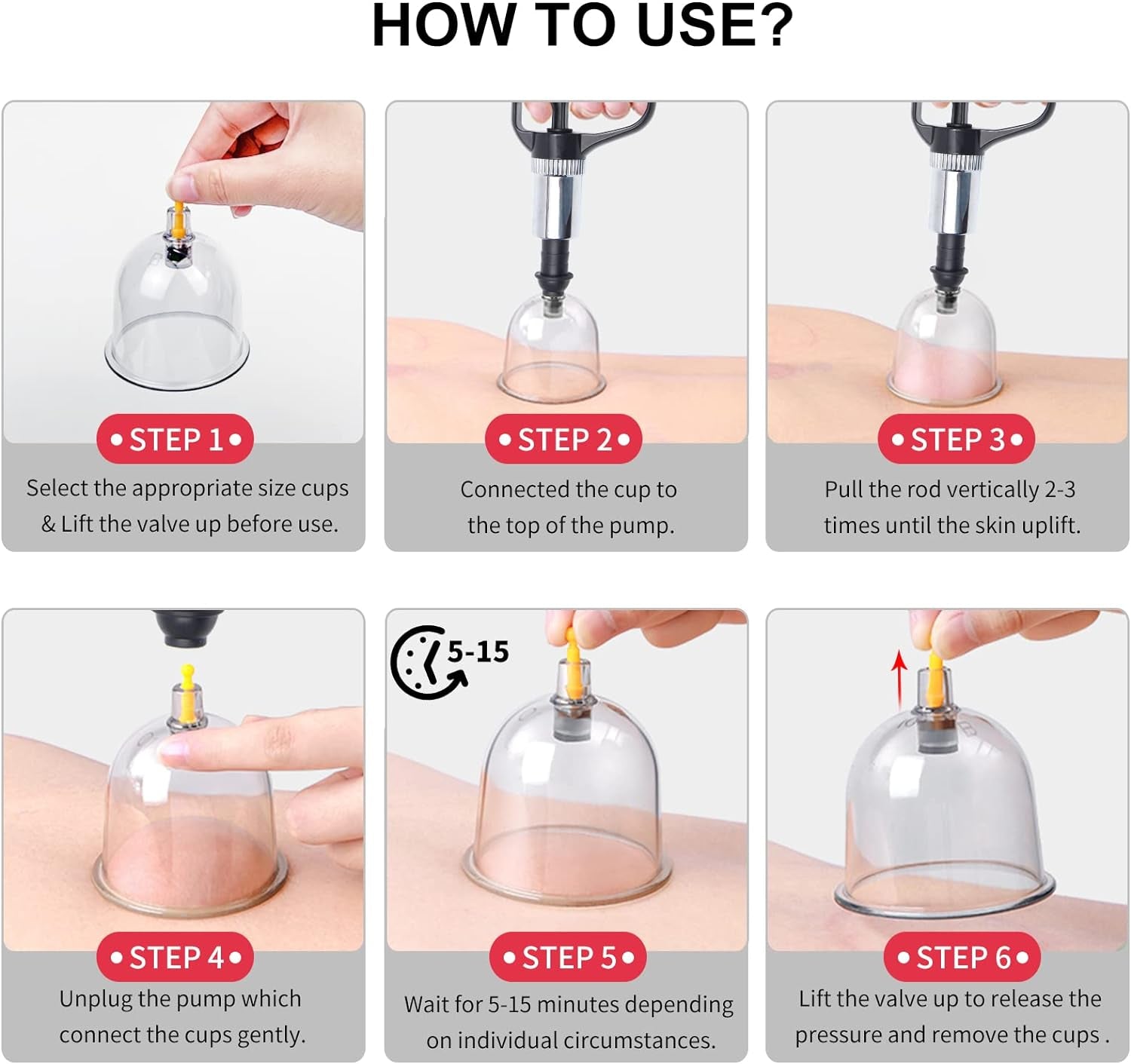 HOW TO USE?

• STEP 1 •
Select the appropriate size cups & Lift the valve up before use.

• STEP 2 •
Connected the cup to the top of the pump.

• STEP 3 •
Pull the rod vertically 2-3 times until the skin uplift.

• STEP 4 •
Unplug the pump which connect the cups gently.

5-15

• STEP 5 •
Wait for 5-15 minutes depending on individual circumstances.

• STEP 6 •
Lift the valve up to release the pressure and remove the cups .